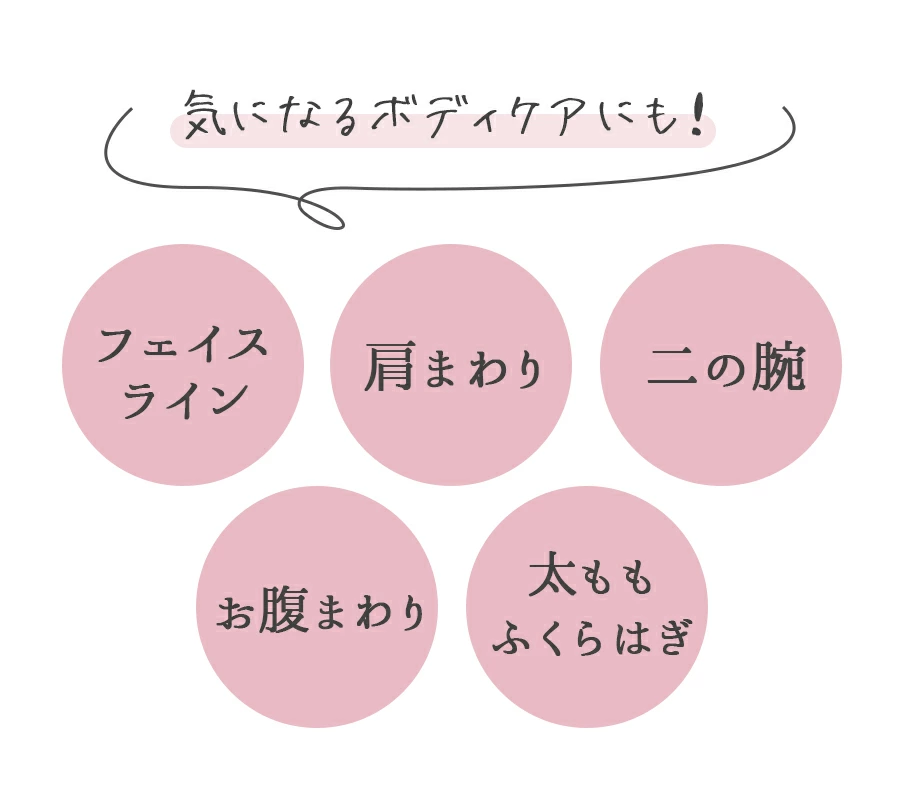 気になるボディケアにも!

フェイス
ライン

肩まわり

二の腕

お腹まわり

太もも
ふくらはぎ