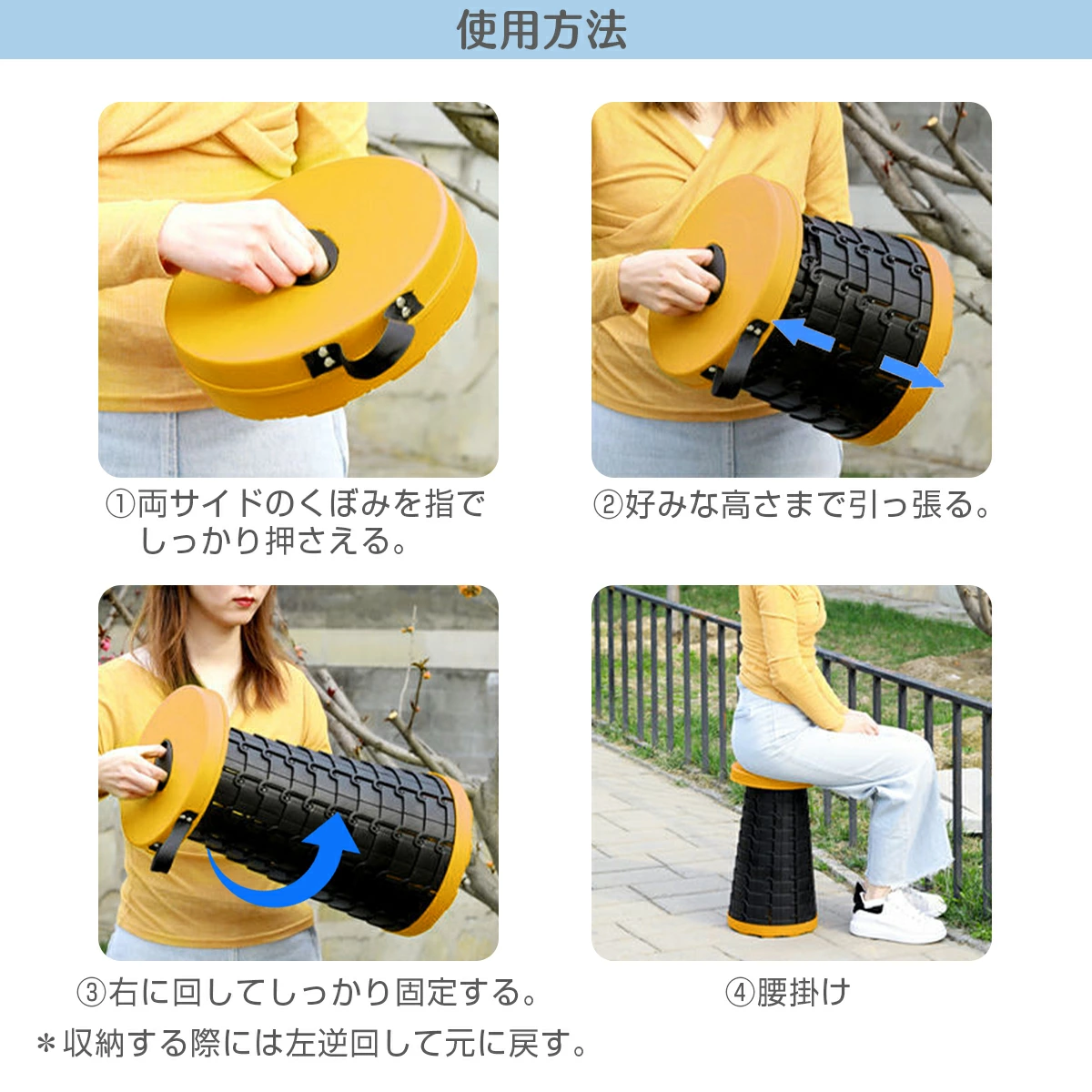 使用方法

①両サイドのくぼみを指でしっかり押さえる。

②好みな高さまで引っ張る。

③右に回してしっかり固定する。

④腰掛け

＊収納する際には左逆回して元に戻す。